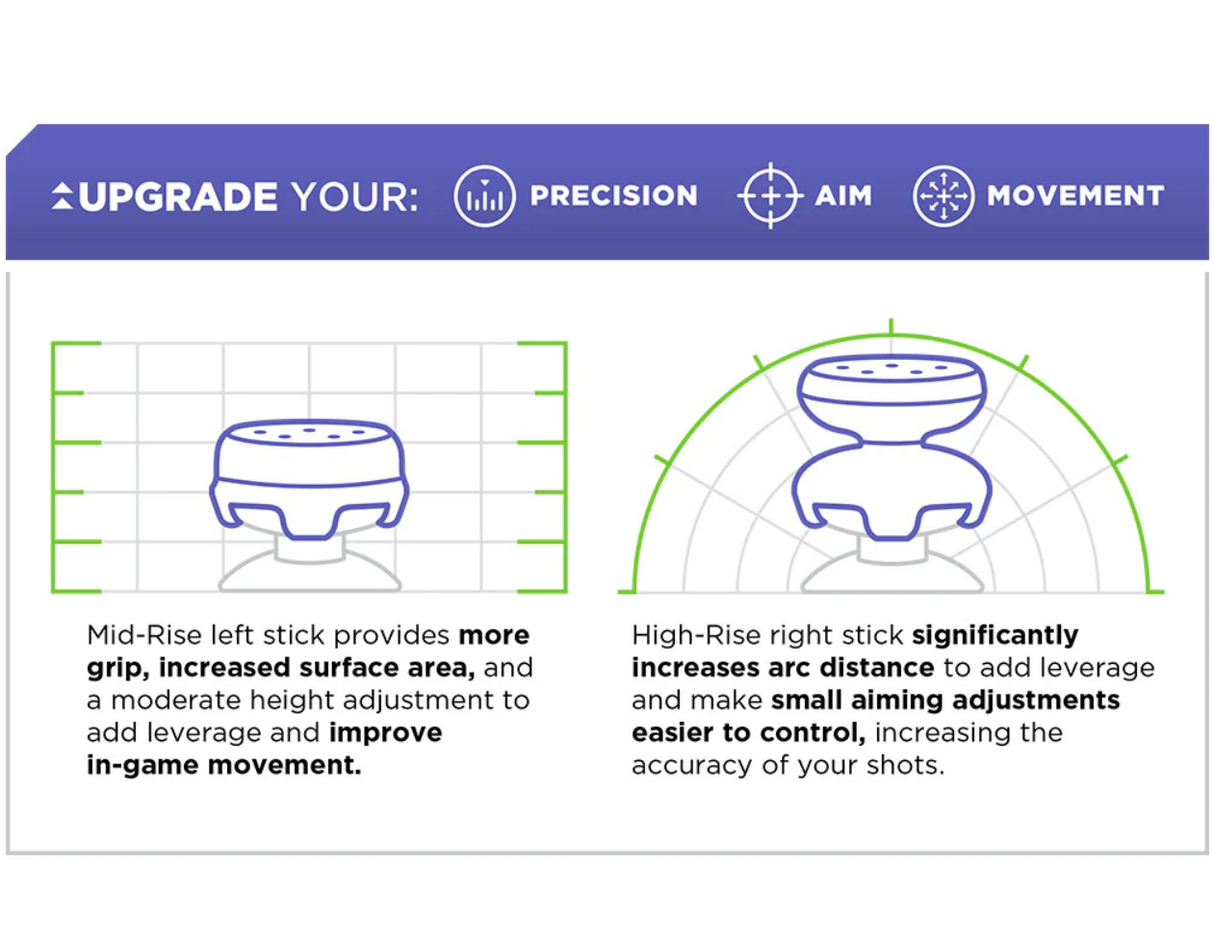 UPGRADE YOUR: PRECISION AIM MOVEMENT

Mid-Rise left stick provides more grip, increased surface area, and a moderate height adjustment to add leverage and improve in-game movement.

High-Rise right stick significantly increases arc distance to add leverage and make small aiming adjustments easier to control, increasing the accuracy of your shots.